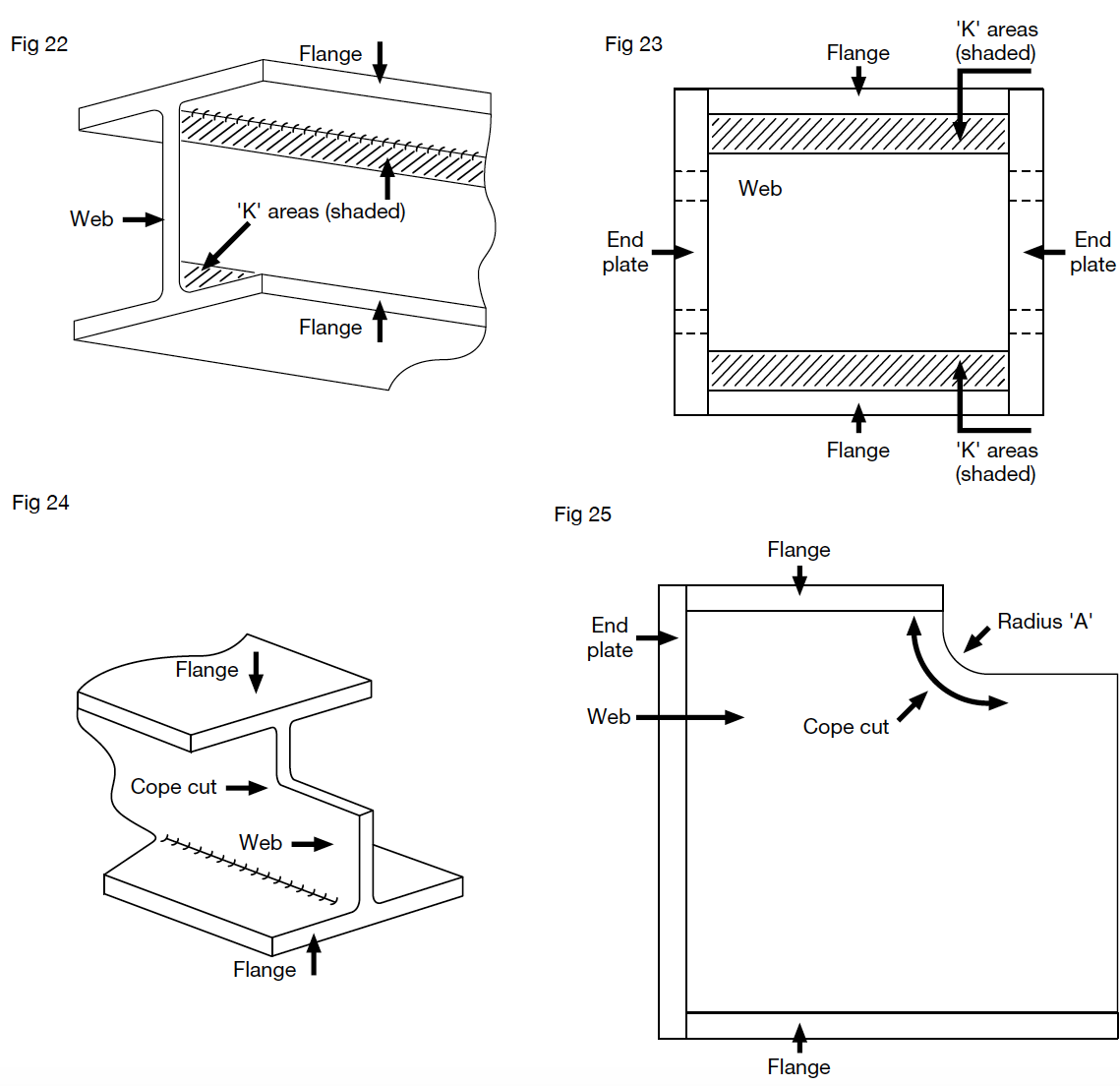 Fig 22

Flange

Web

'K' areas (shaded)

Flange

Fig 23

Flange

'K' areas (shaded)

Web

End plate

End plate

Flange

'K' areas (shaded)

Fig 24

Flange

Cope cut

Web

Flange

Fig 25

Flange

End plate

Radius 'A'

Web

Cope cut

Flange