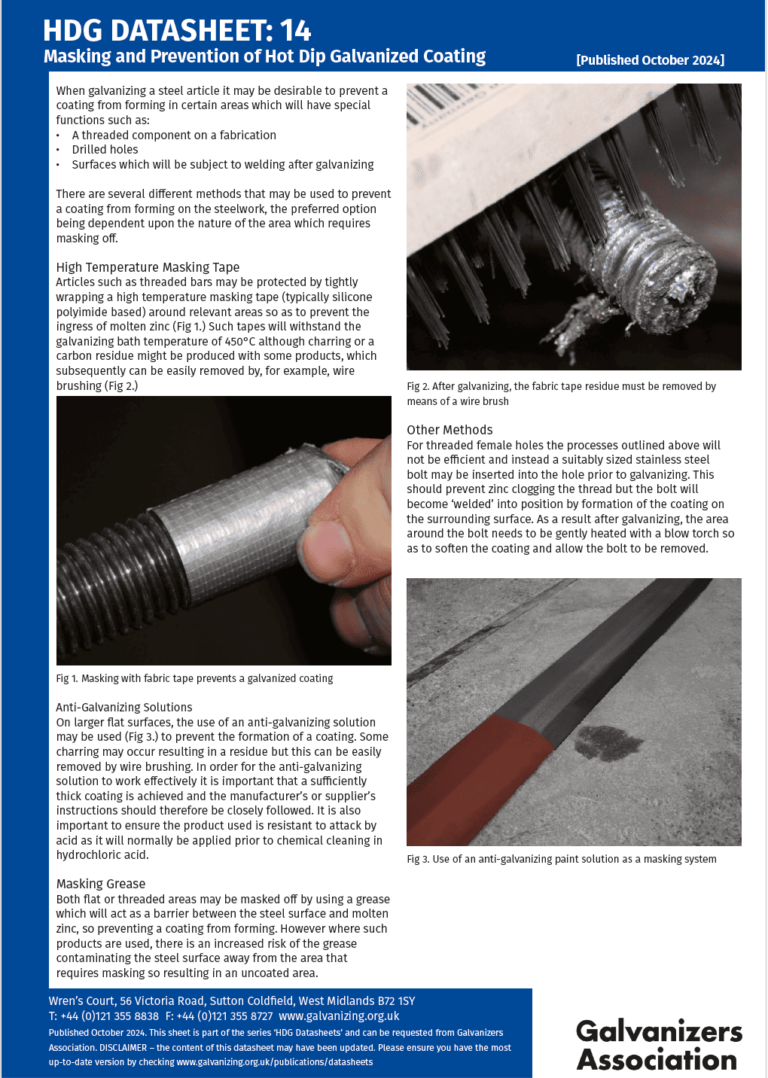 HDG DATASHEET: 14
Masking and Prevention of Hot Dip Galvanized Coating

[Published October 2024]

When galvanizing a steel article it may be desirable to prevent a coating from forming in certain areas which will have special functions such as:
• A threaded component on a fabrication
• Drilled holes
• Surfaces which will be subject to welding after galvanizing

There are several different methods that may be used to prevent a coating from forming on the steelwork, the preferred option being dependent upon the nature of the area which requires masking off.

High Temperature Masking Tape
Articles such as threaded bars may be protected by tightly wrapping a high temperature masking tape (typically silicone polyimide based) around relevant areas so as to prevent the ingress of molten zinc (Fig 1.) Such tapes will withstand the galvanizing bath temperature of 450°C although charring or a carbon residue might be produced with some products, which subsequently can be easily removed by, for example, wire brushing (Fig 2.)

Fig 1. Masking with fabric tape prevents a galvanized coating

Anti-Galvanizing Solutions
On larger flat surfaces, the use of an anti-galvanizing solution may be used (Fig 3.) to prevent the formation of a coating. Some charring may occur resulting in a residue but this can be easily removed by wire brushing. In order for the anti-galvanizing solution to work effectively it is important that a sufficiently thick coating is achieved and the manufacturer's or supplier's instructions should therefore be closely followed. It is also important to ensure the product used is resistant to attack by acid as it will normally be applied prior to chemical cleaning in hydrochloric acid.

Masking Grease
Both flat or threaded areas may be masked off by using a grease which will act as a barrier between the steel surface and molten zinc, so preventing a coating from forming. However where such products are used, there is an increased risk of the grease contaminating the steel surface away from the area that requires masking so resulting in an uncoated area.

Fig 2. After galvanizing, the fabric tape residue must be removed by means of a wire brush

Other Methods
For threaded female holes the processes outlined above will not be efficient and instead a suitably sized stainless steel bolt may be inserted into the hole prior to galvanizing. This should prevent zinc clogging the thread but the bolt will become 'welded' into position by formation of the coating on the surrounding surface. As a result after galvanizing, the area around the bolt needs to be gently heated with a blow torch so as to soften the coating and allow the bolt to be removed.

Fig 3. Use of an anti-galvanizing paint solution as a masking system

Wren's Court, 56 Victoria Road, Sutton Coldfield, West Midlands B72 1SY
T: +44 (0)121 355 8838 F: +44 (0)121 355 8727 www.galvanizing.org.uk
Published October 2024. This sheet is part of the series 'HDG Datasheets' and can be requested from Galvanizers Association. DISCLAIMER – the content of this datasheet may have been updated. Please ensure you have the most up-to-date version by checking www.galvanizing.org.uk/publications/datasheets

Galvanizers Association